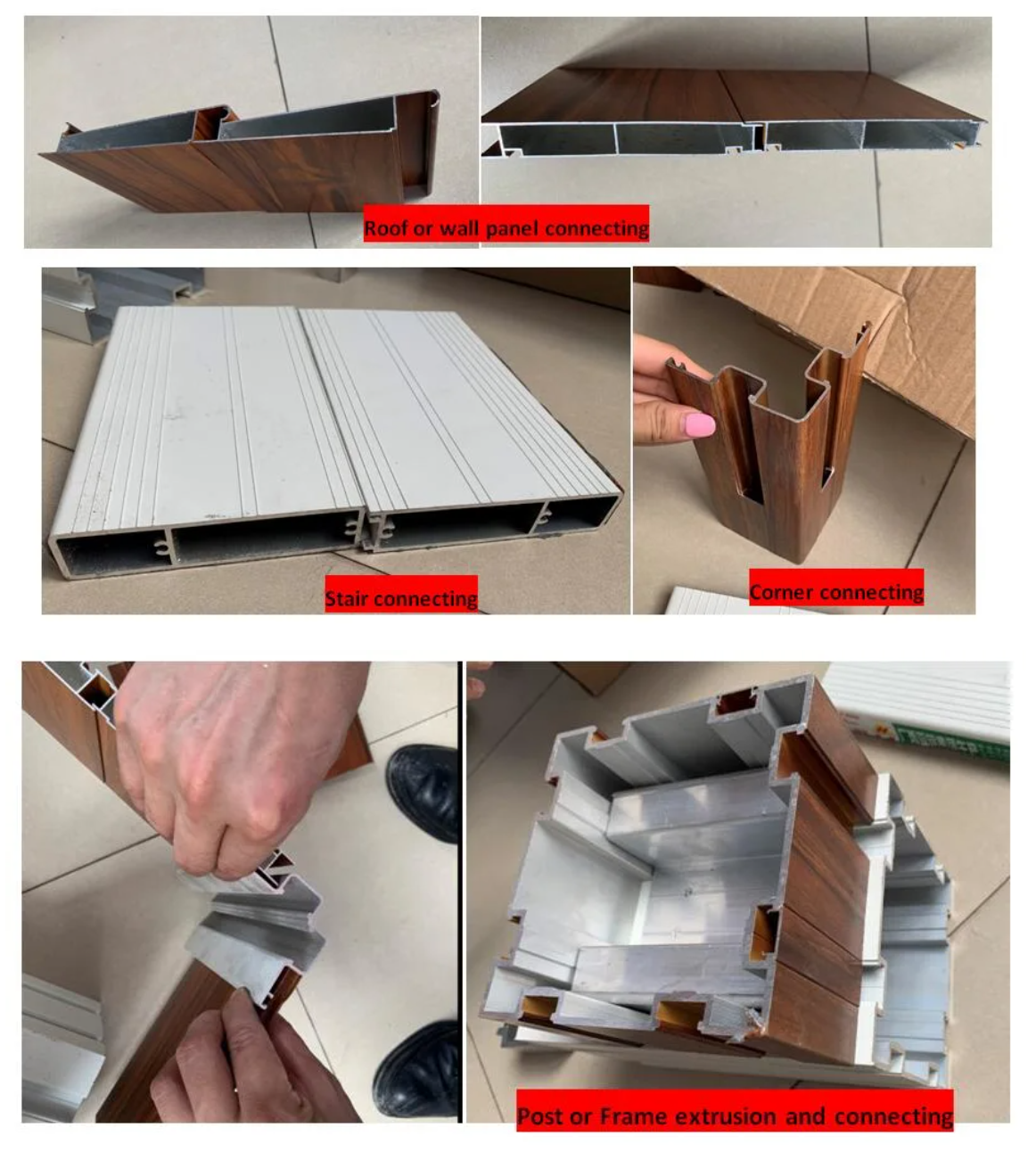 Roof or wall panel connecting

Stair connecting

Corner connecting

Post or Frame extrusion and connecting